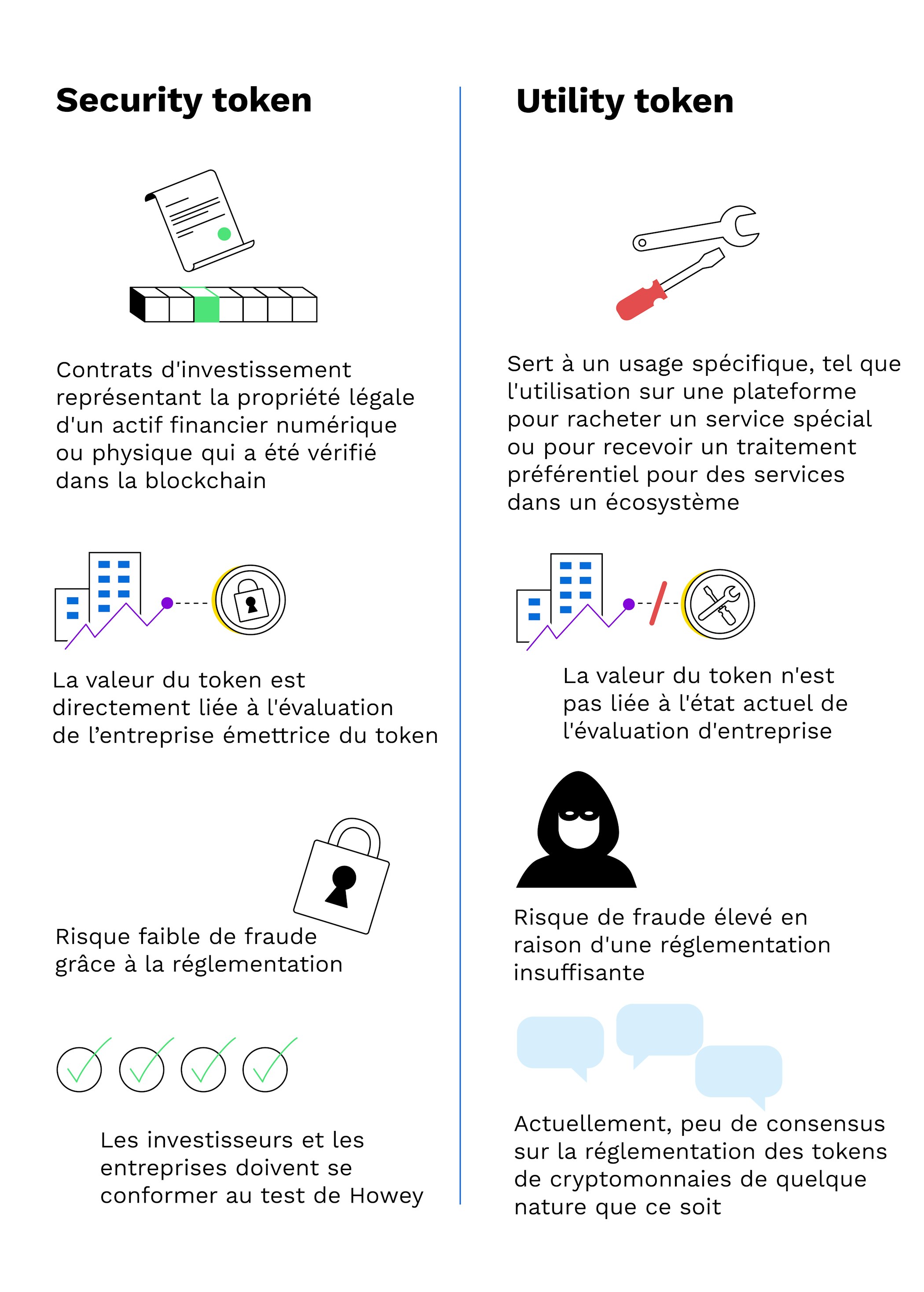 Security token

Contrats d'investissement représentant la propriété légale d'un actif financier numérique ou physique qui a été vérifié dans la blockchain

La valeur du token est directement liée à l'évaluation de l’entreprise émettrice du token

Risque faible de fraude grâce à la réglementation

Les investisseurs et les entreprises doivent se conformer au test de Howey

Utility token

Sert à un usage spécifique, tel que l'utilisation sur une plateforme pour racheter un service spécial ou pour recevoir un traitement préférentiel pour des services dans un écosystème

La valeur du token n'est pas liée à l'état actuel de l'évaluation d'entreprise

Risque de fraude élevé en raison d'une réglementation insuffisante

Actuellement, peu de consensus sur la réglementation des tokens de cryptomonnaies de quelque nature que ce soit