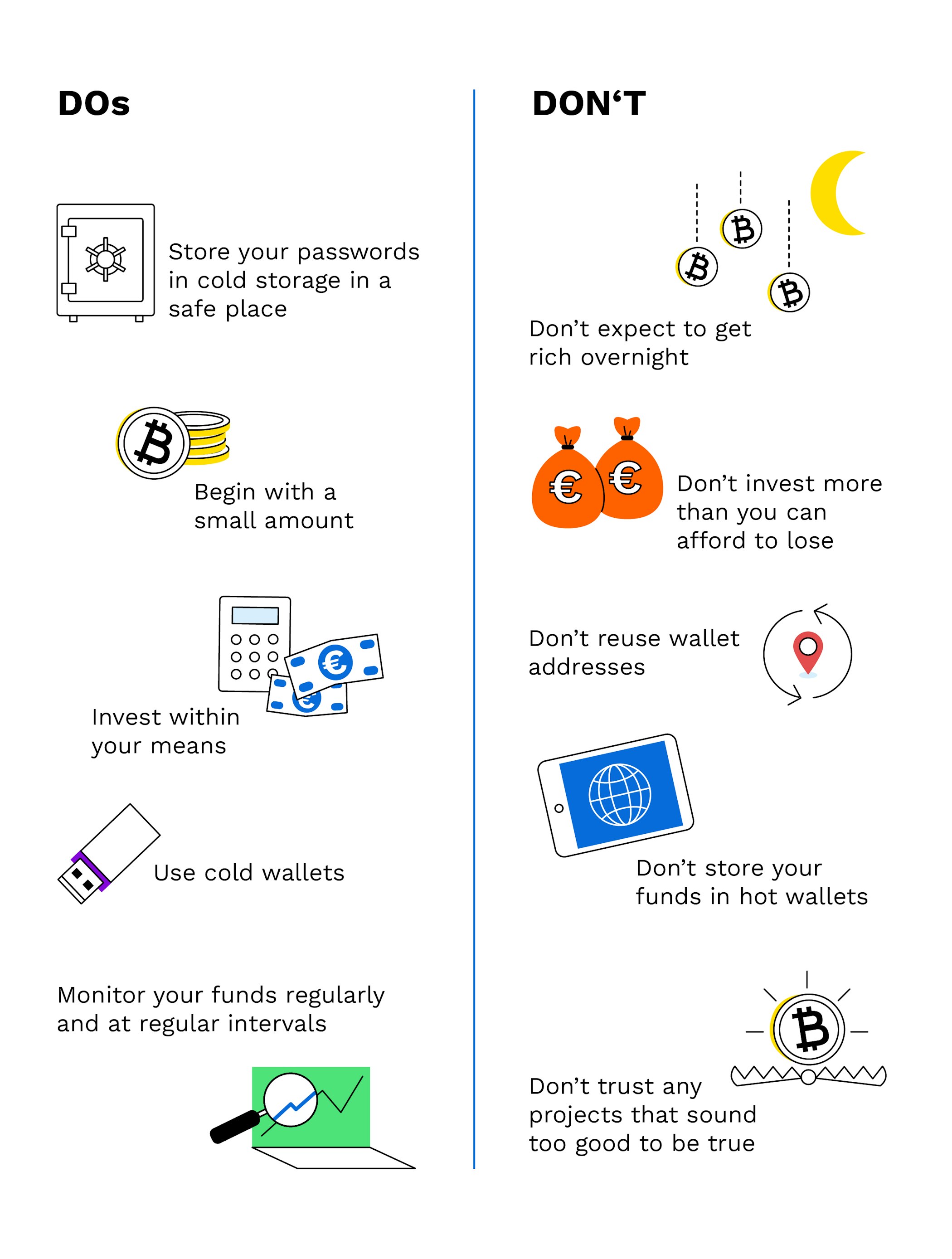 DOs

Store your passwords in cold storage in a safe place

Begin with a small amount

Invest within your means

Use cold wallets

Monitor your funds regularly and at regular intervals

DON‘T

Don’t expect to get rich overnight

Don’t invest more than you can afford to lose

Don’t reuse wallet addresses

Don’t store your funds in hot wallets

Don’t trust any projects that sound too good to be true