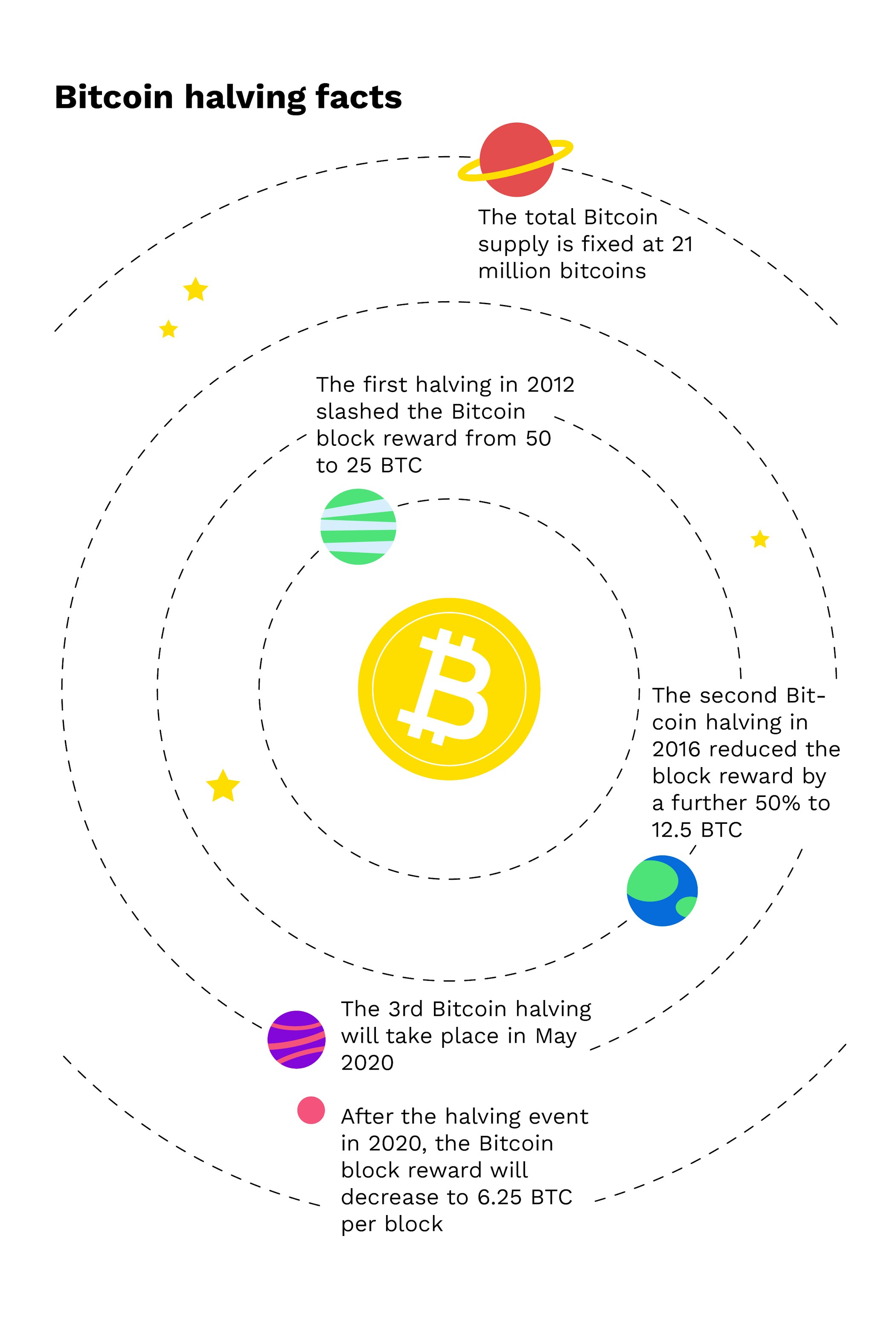 Bitcoin halving facts

The total Bitcoin supply is fixed at 21 million bitcoins

The first halving in 2012 slashed the Bitcoin block reward from 50 to 25 BTC

The second Bitcoin halving in 2016 reduced the block reward by a further 50% to 12.5 BTC

The 3rd Bitcoin halving will take place in May 2020

After the halving event in 2020, the Bitcoin block reward will decrease to 6.25 BTC per block