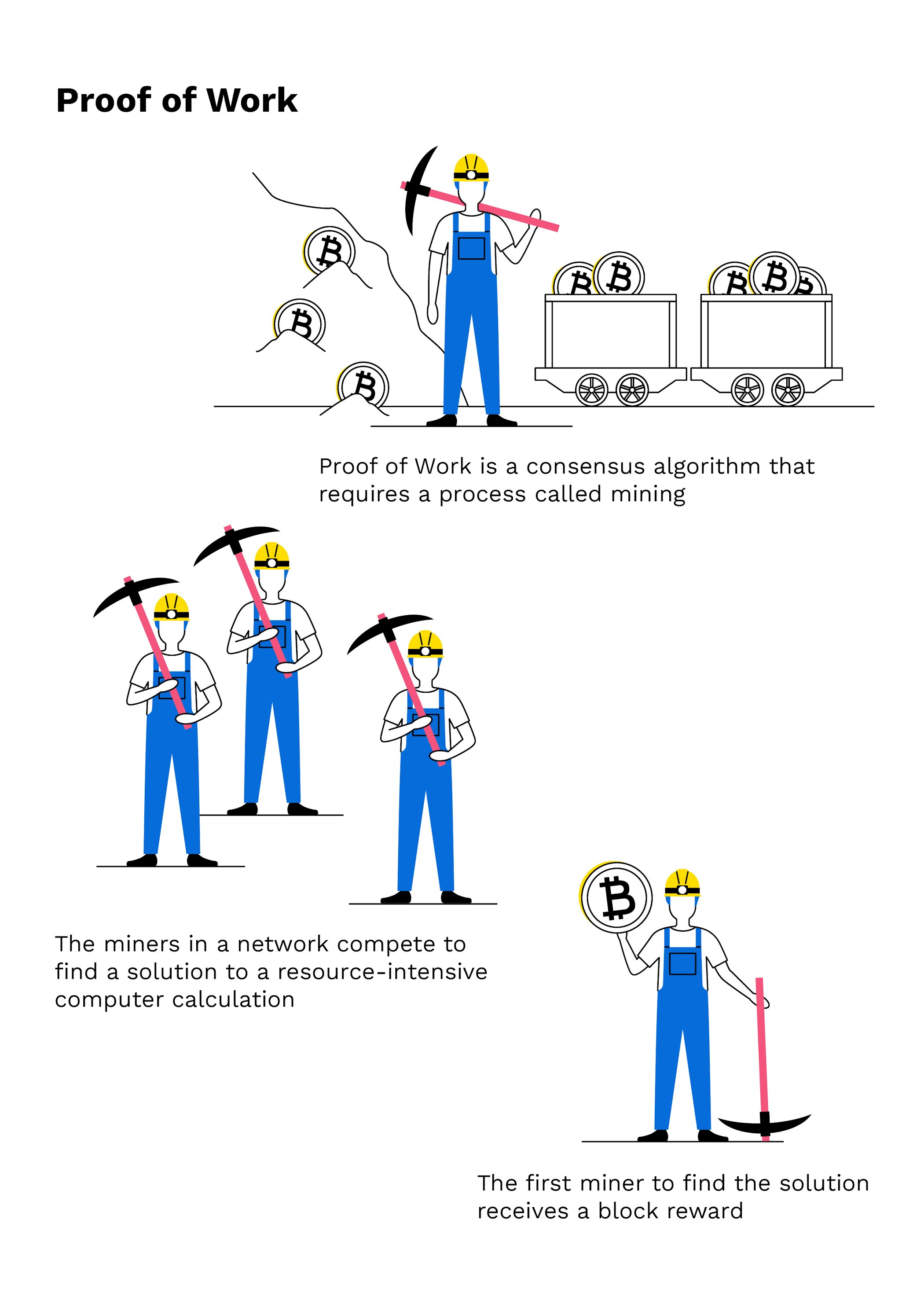 Proof of Work

Proof of Work is a consensus algorithm that requires a process called mining

The miners in a network compete to find a solution to a resource-intensive computer calculation

The first miner to find the solution receives a block reward