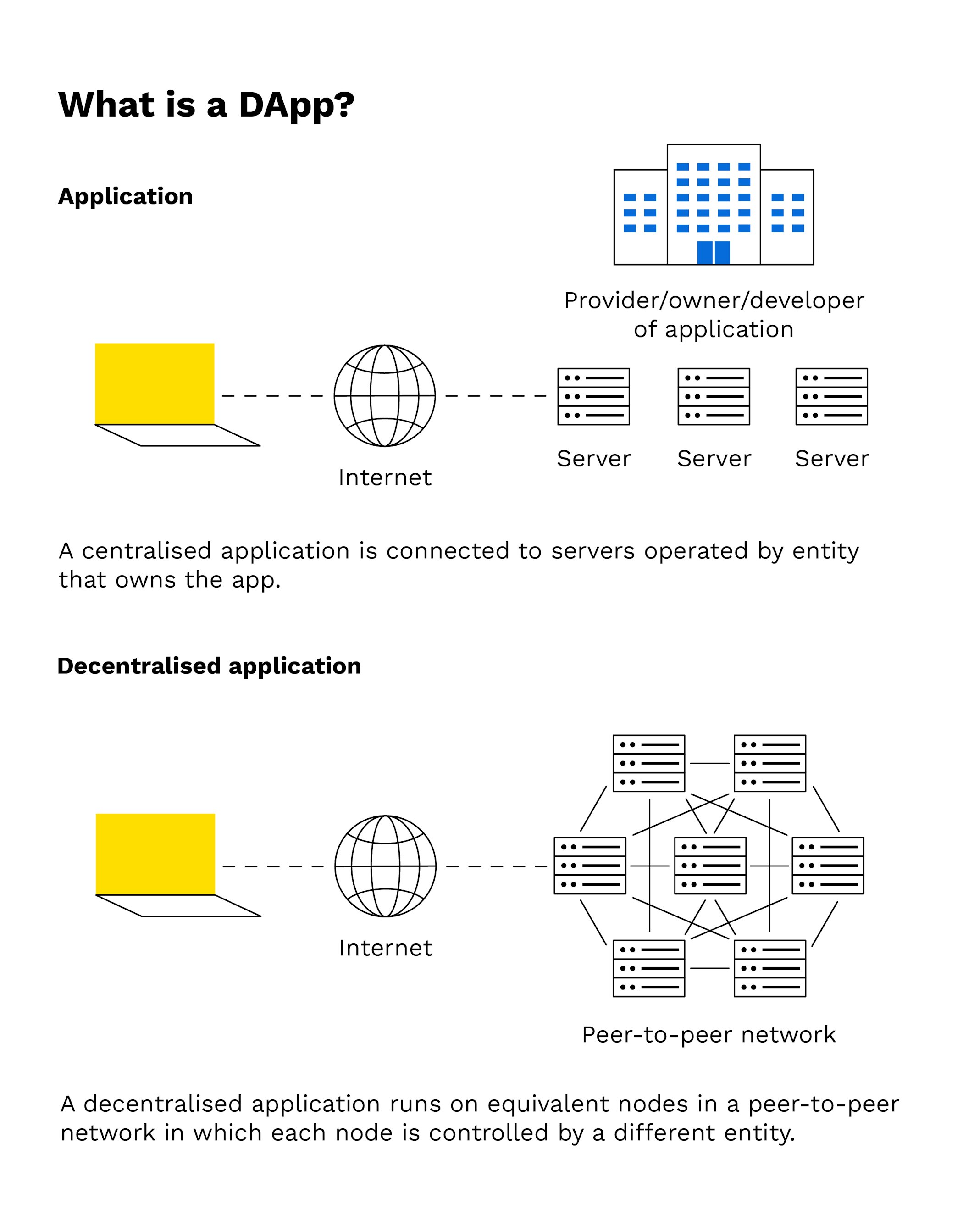 What is a DApp?

Application

Provider/owner/developer of application

Internet

Server

Server

Server

A centralised application is connected to servers operated by entity that owns the app.

Decentralised application

Internet

Peer-to-peer network

A decentralised application runs on equivalent nodes in a peer-to-peer network in which each node is controlled by a different entity.