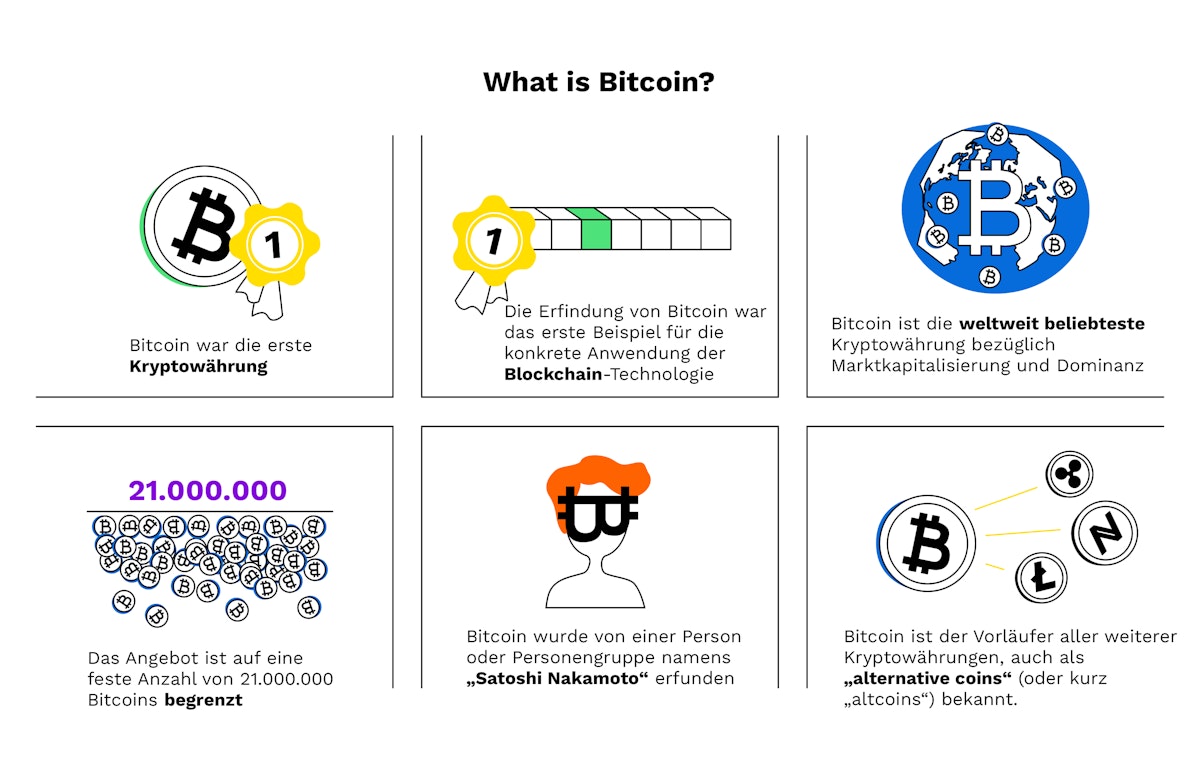 What is Bitcoin?

1

Bitcoin war die erste Kryptowährung

1

Die Erfindung von Bitcoin war das erste Beispiel für die konkrete Anwendung der Blockchain-Technologie

Bitcoin ist die weltweit beliebteste Kryptowährung bezüglich Marktkapitalisierung und Dominanz

21.000.000

Das Angebot ist auf eine feste Anzahl von 21.000.000 Bitcoins begrenzt

Bitcoin wurde von einer Person oder Personengruppe namens „Satoshi Nakamoto“ erfunden

Bitcoin ist der Vorläufer aller weiterer Kryptowährungen, auch als „alternative coins“ (oder kurz „altcoins“) bekannt.