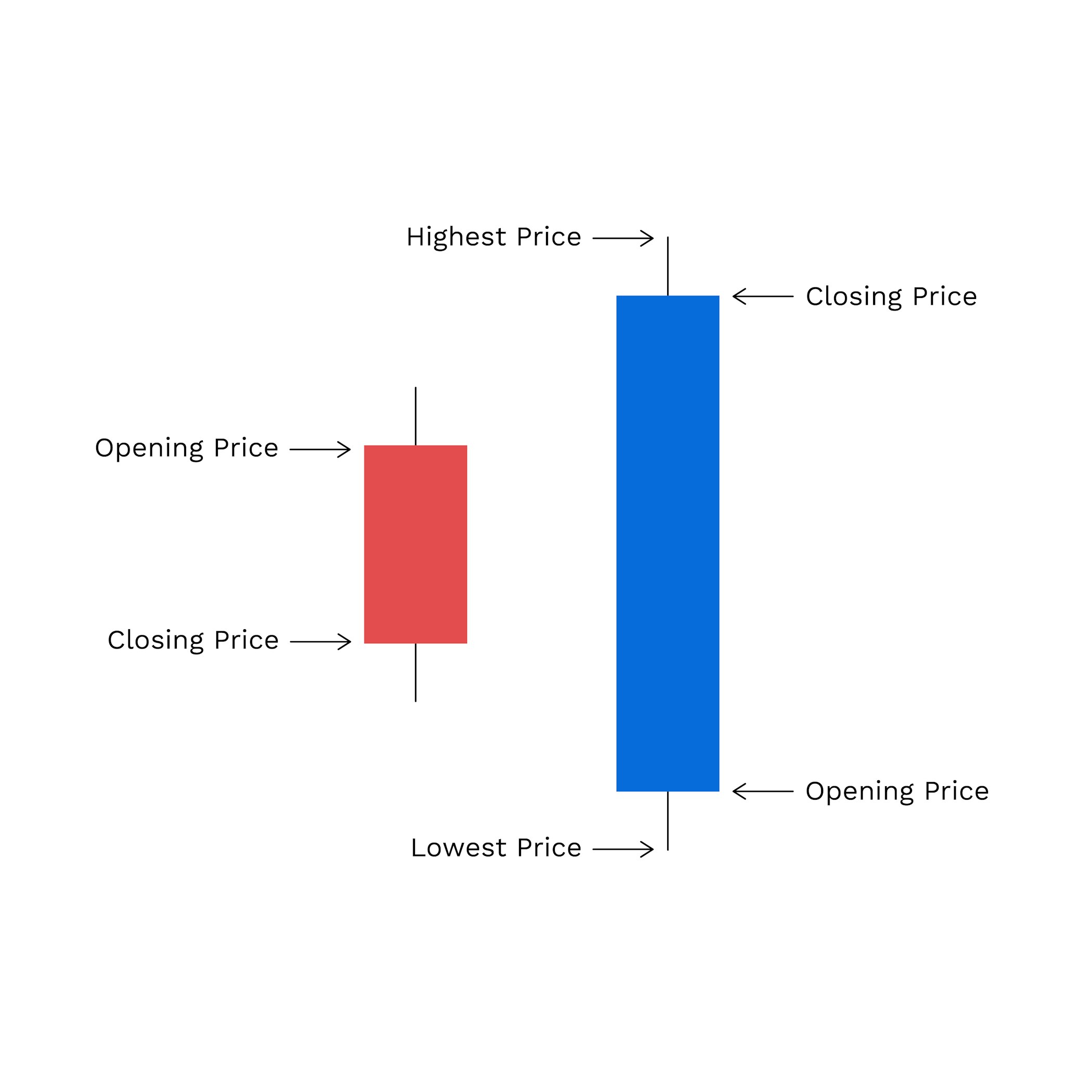 Highest Price

Closing Price

Opening Price

Closing Price

Opening Price

Lowest Price