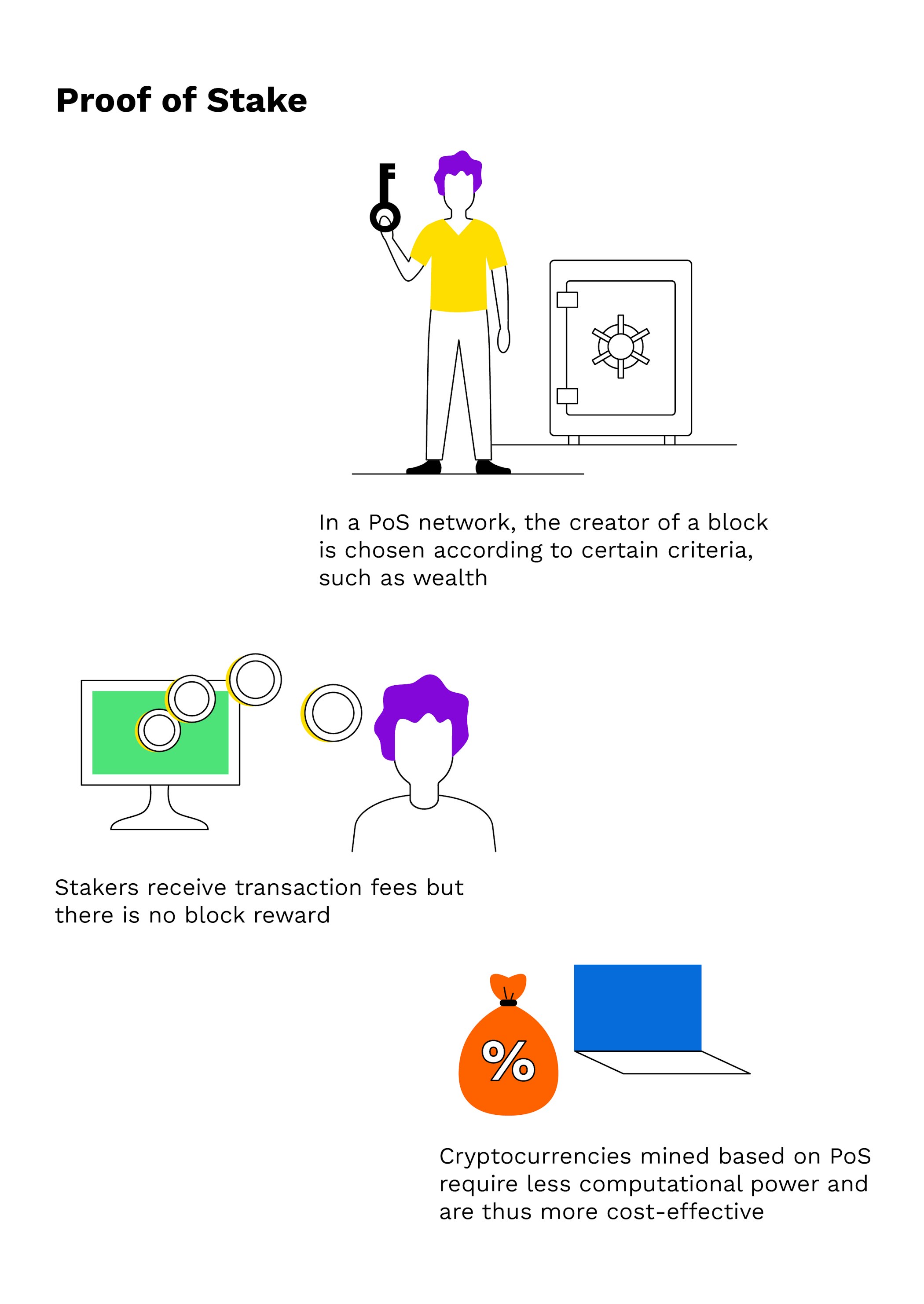 Proof of Stake

In a PoS network, the creator of a block is chosen according to certain criteria, such as wealth

Stakers receive transaction fees but there is no block reward

%

Cryptocurrencies mined based on PoS require less computational power and are thus more cost-effective