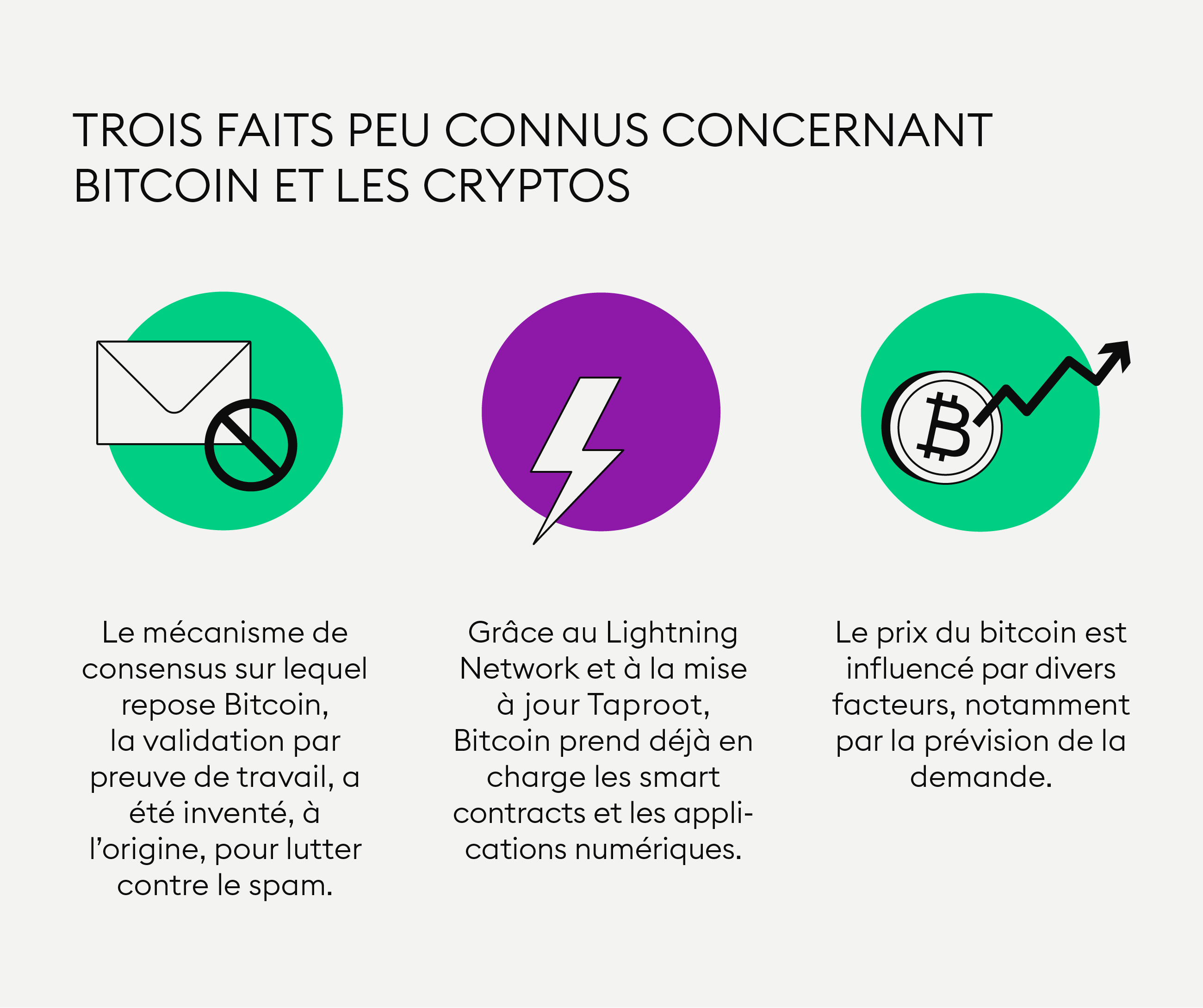 TROIS FAITS PEU CONNUS CONCERNANT BITCOIN ET LES CRYPTOS

Le mécanisme de consensus sur lequel repose Bitcoin, la validation par preuve de travail, a été inventé, à l'origine, pour lutter contre le spam.

Grâce au Lightning Network et à la mise à jour Taproot, Bitcoin prend déjà en charge les smart contracts et les applications numériques.

Le prix du bitcoin est influencé par divers facteurs, notamment par la prévision de la demande.