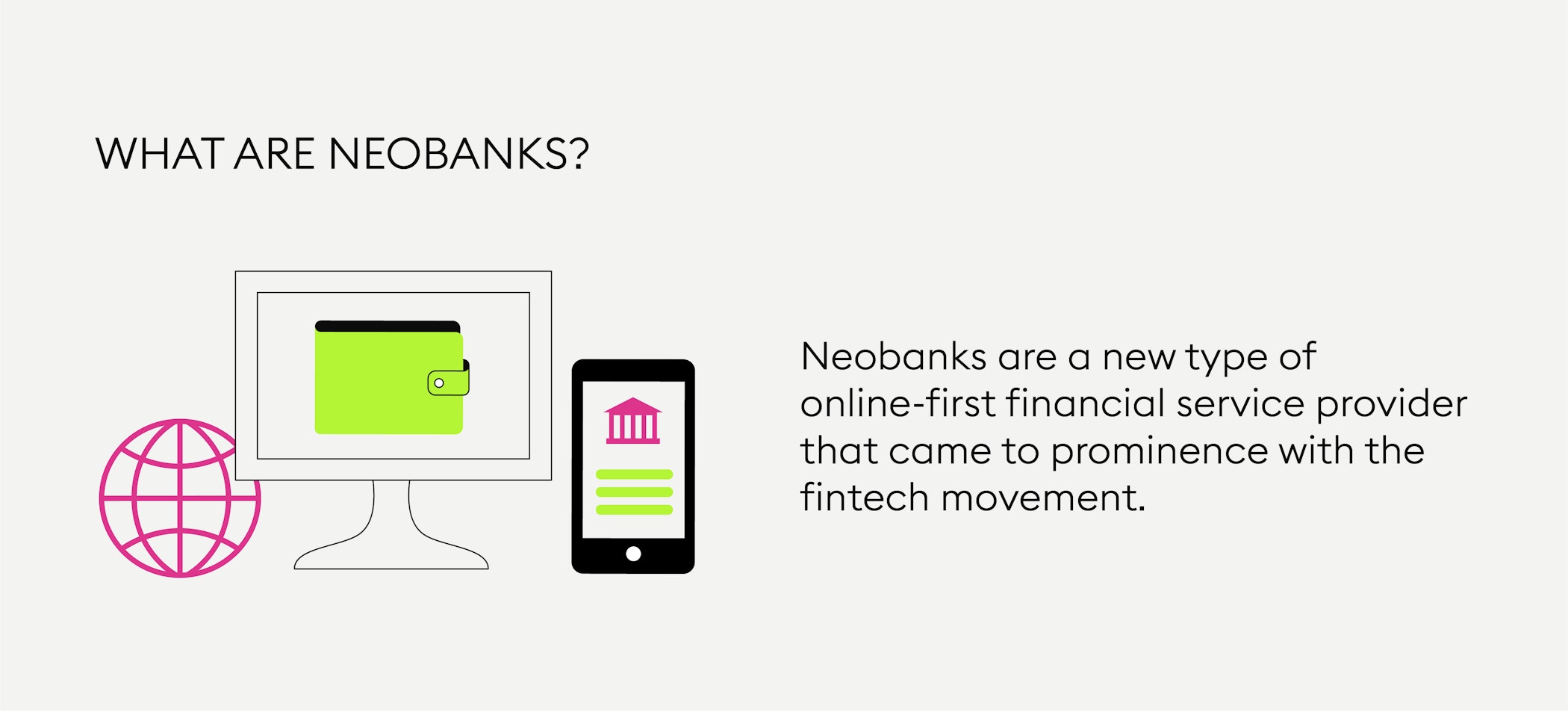 WHAT ARE NEOBANKS?

Neobanks are a new type of online-first financial service provider that came to prominence with the fintech movement.