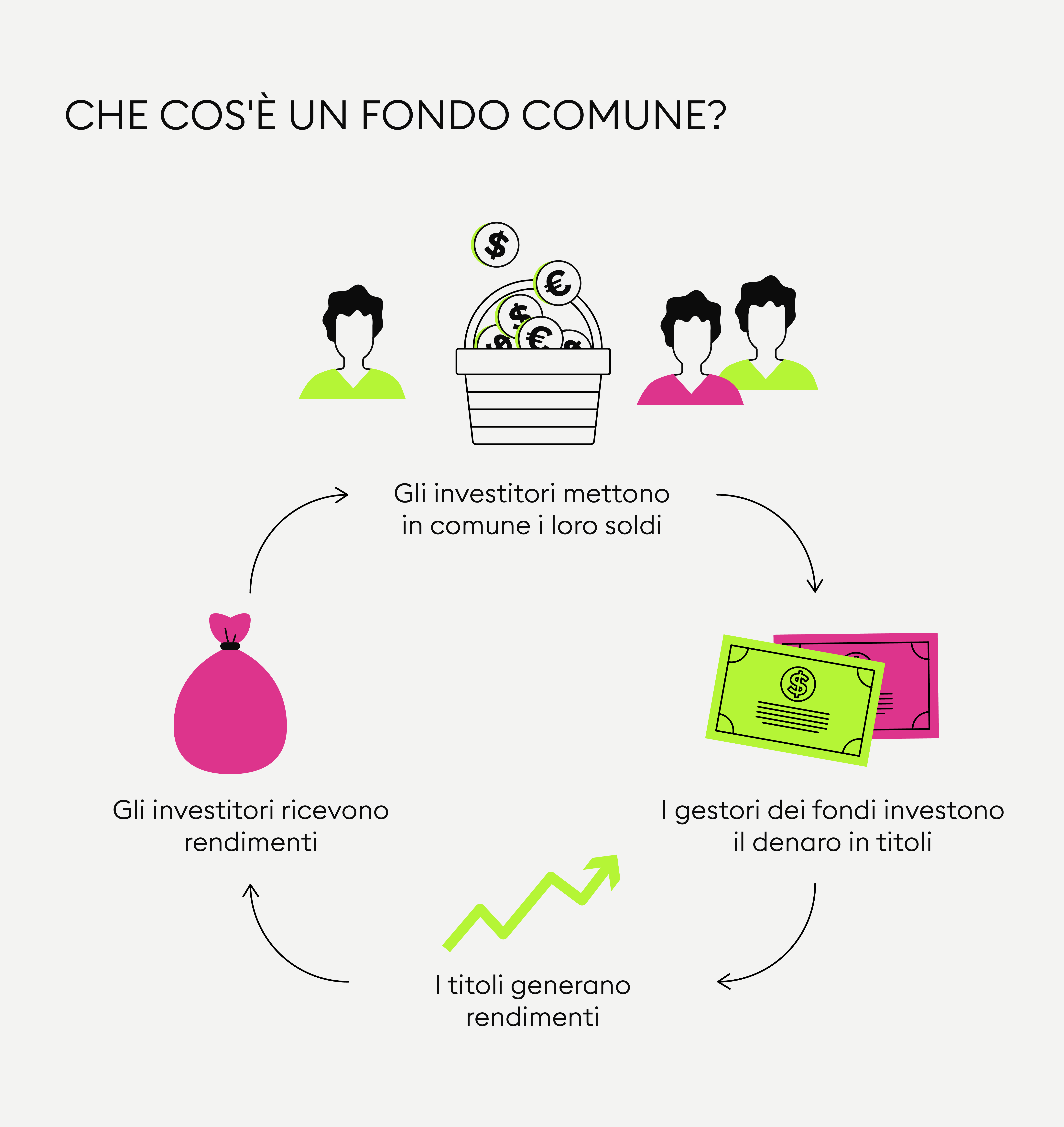 CHE COS'È UN FONDO COMUNE?

Gli investitori mettono in comune i loro soldi

I gestori dei fondi investono il denaro in titoli

I titoli generano rendimenti

Gli investitori ricevono rendimenti