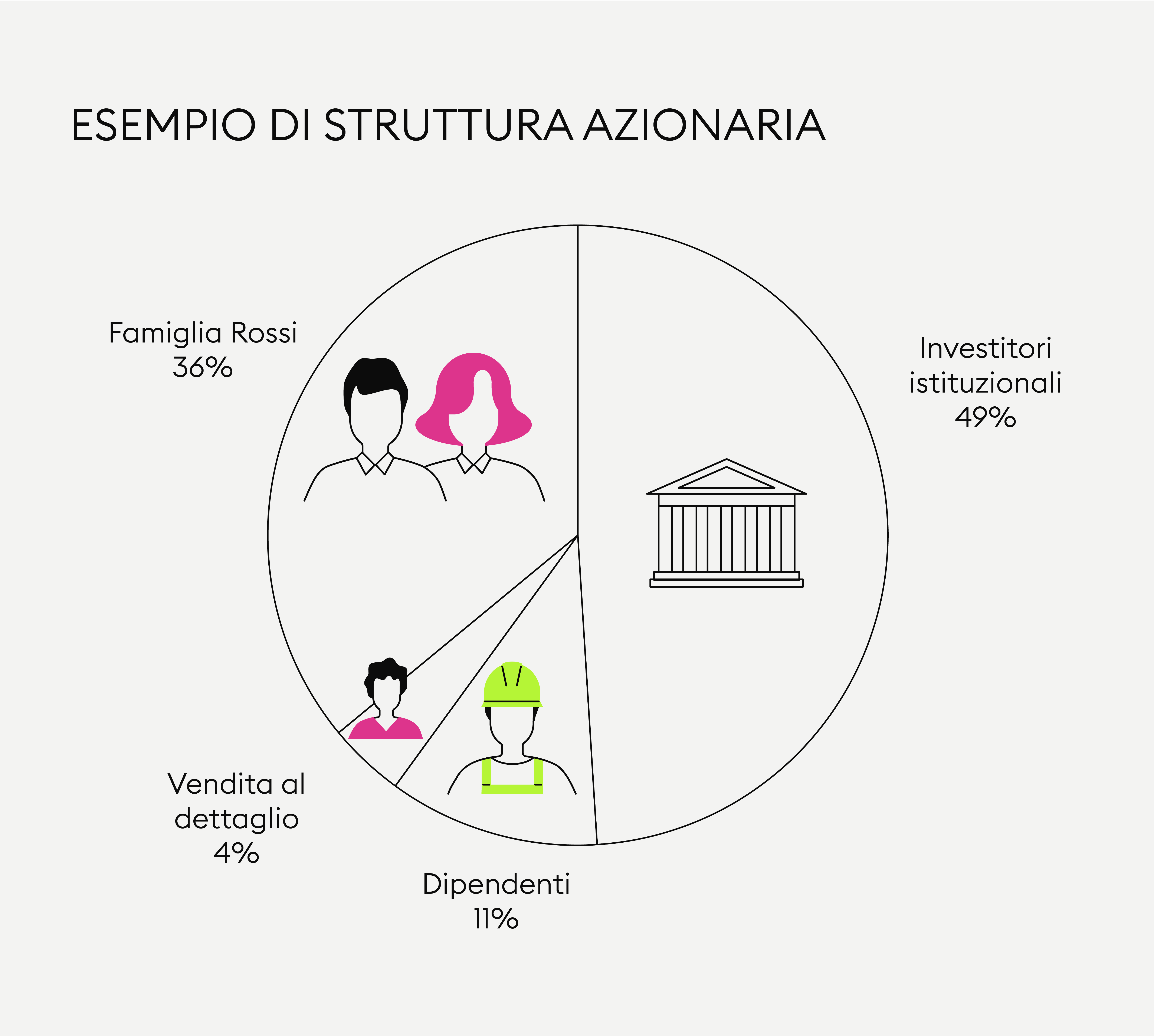 ESEMPIO DI STRUTTURA AZIONARIA

Famiglia Rossi
36%

Investitori istituzionali
49%

Vendita al dettaglio
4%

Dipendenti
11%