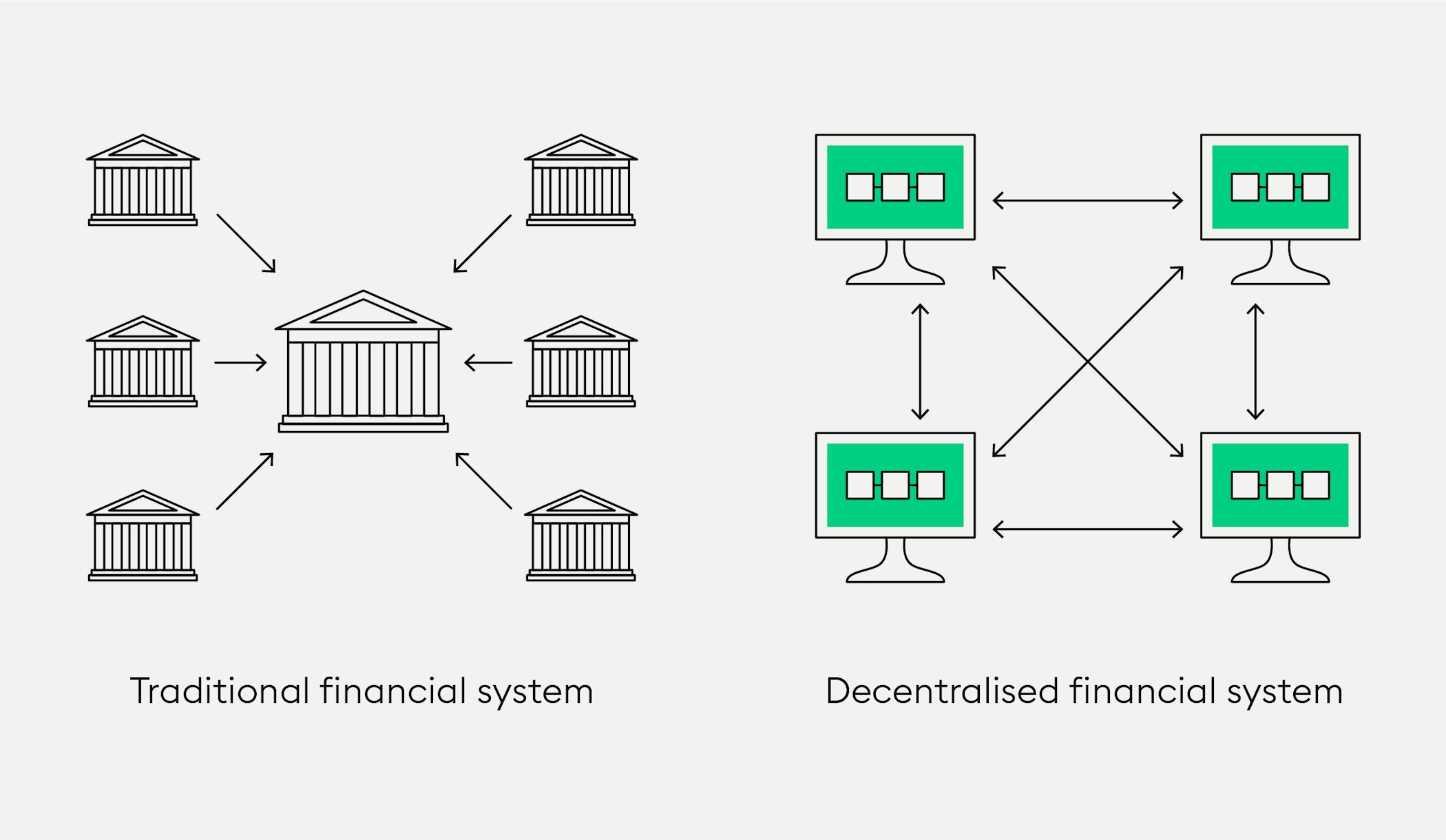 Traditional financial system

Decentralised financial system