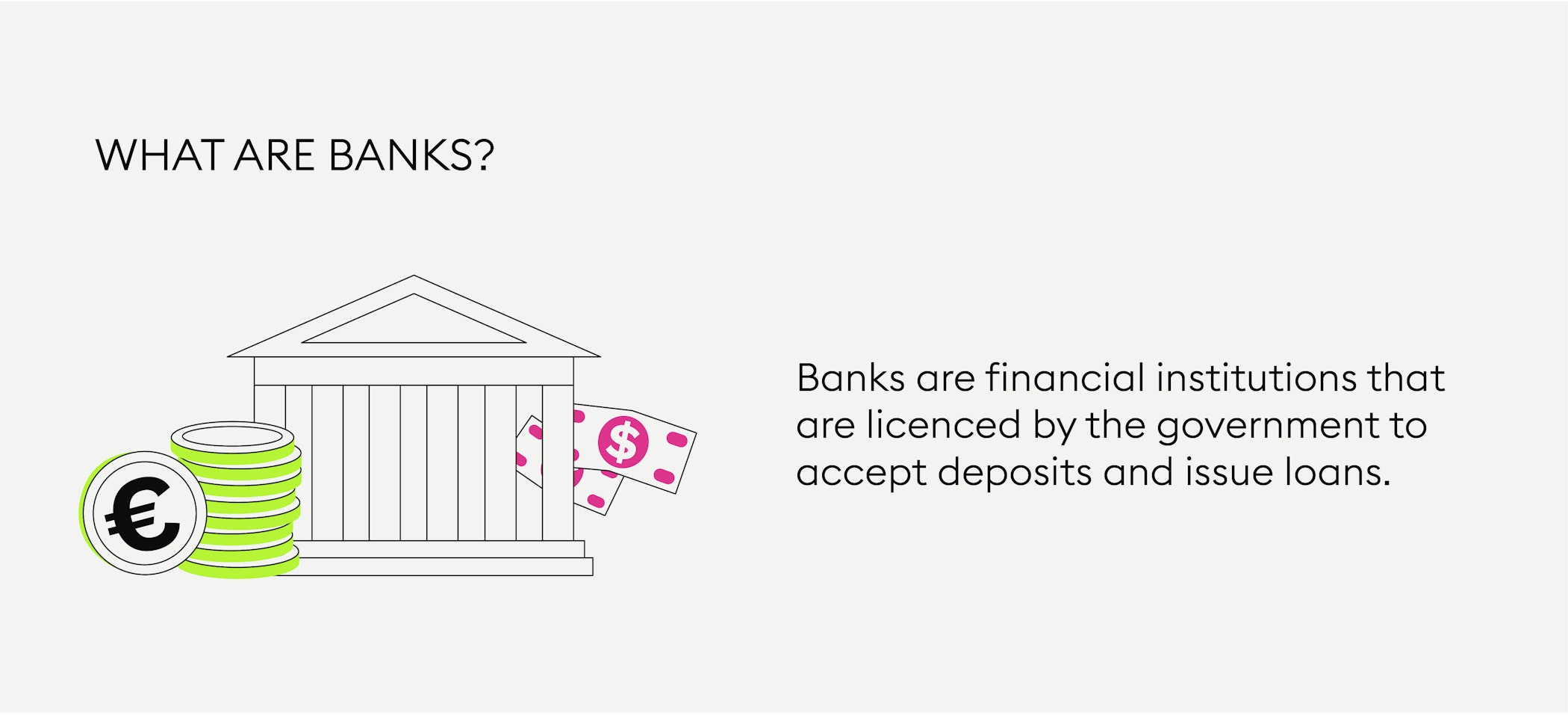 WHAT ARE BANKS?

€

$

Banks are financial institutions that are licenced by the government to accept deposits and issue loans.